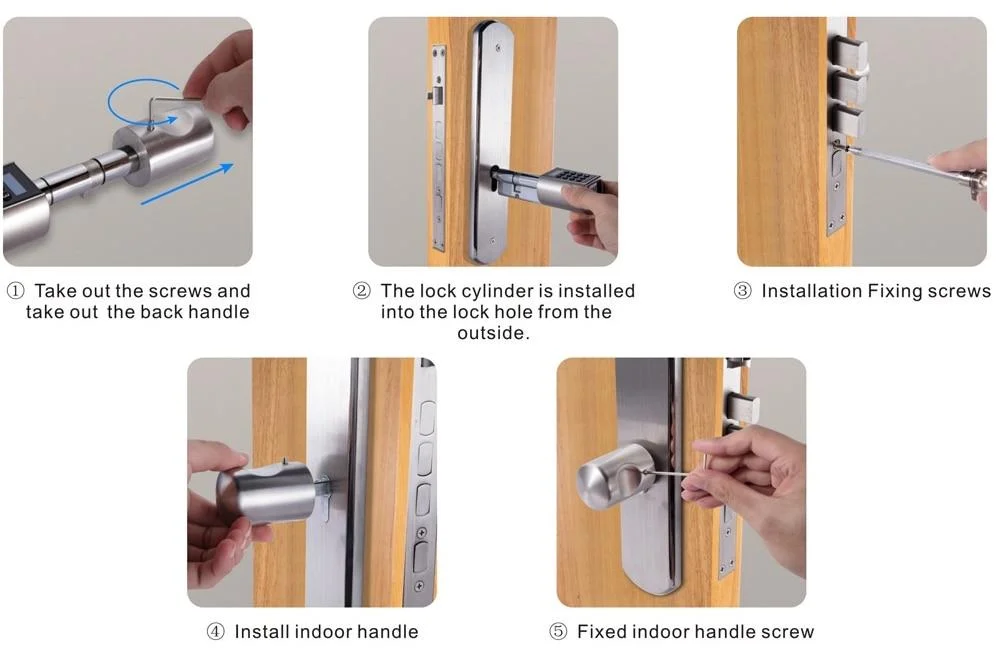 ① Take out the screws and take out the back handle

② The lock cylinder is installed into the lock hole from the outside.

③ Installation Fixing screws

④ Install indoor handle

⑤ Fixed indoor handle screw